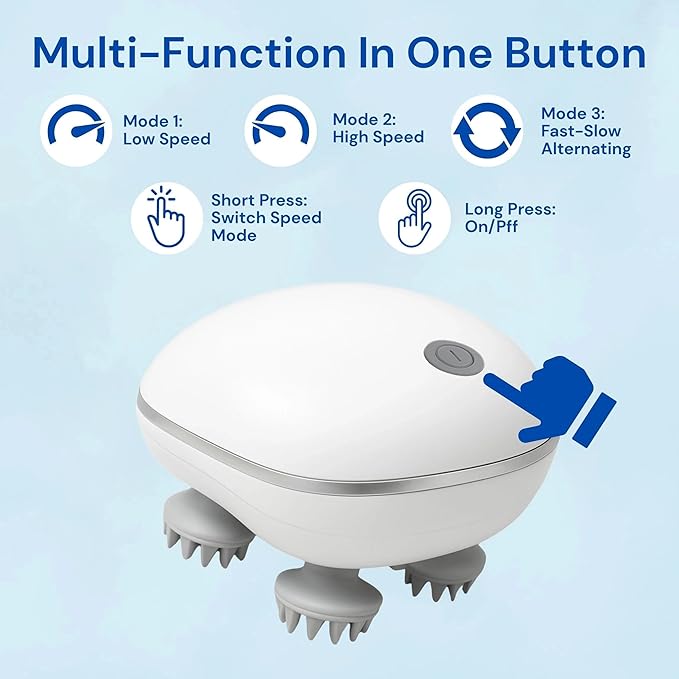 Multi-Function In One Button

Mode 1:
Low Speed

Mode 2:
High Speed

Mode 3:
Fast-Slow
Alternating

Short Press:
Switch Speed
Mode

Long Press:
On/Pff