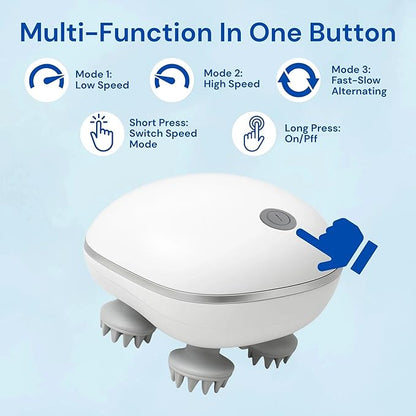 Multi-Function In One Button

Mode 1:
Low Speed

Mode 2:
High Speed

Mode 3:
Fast-Slow
Alternating

Short Press:
Switch Speed
Mode

Long Press:
On/Pff