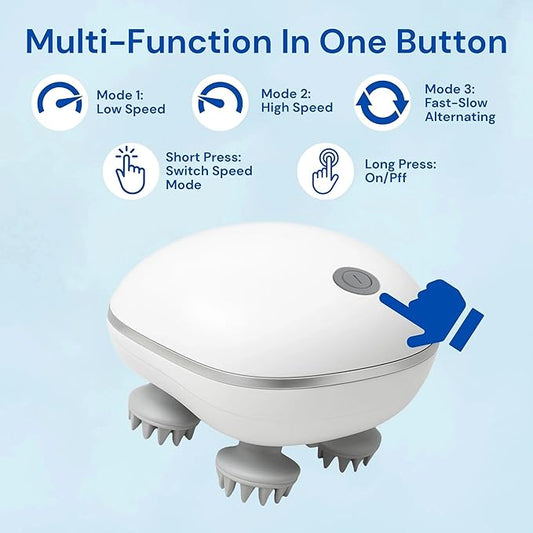 Multi-Function In One Button

Mode 1:
Low Speed

Mode 2:
High Speed

Mode 3:
Fast-Slow
Alternating

Short Press:
Switch Speed
Mode

Long Press:
On/Pff